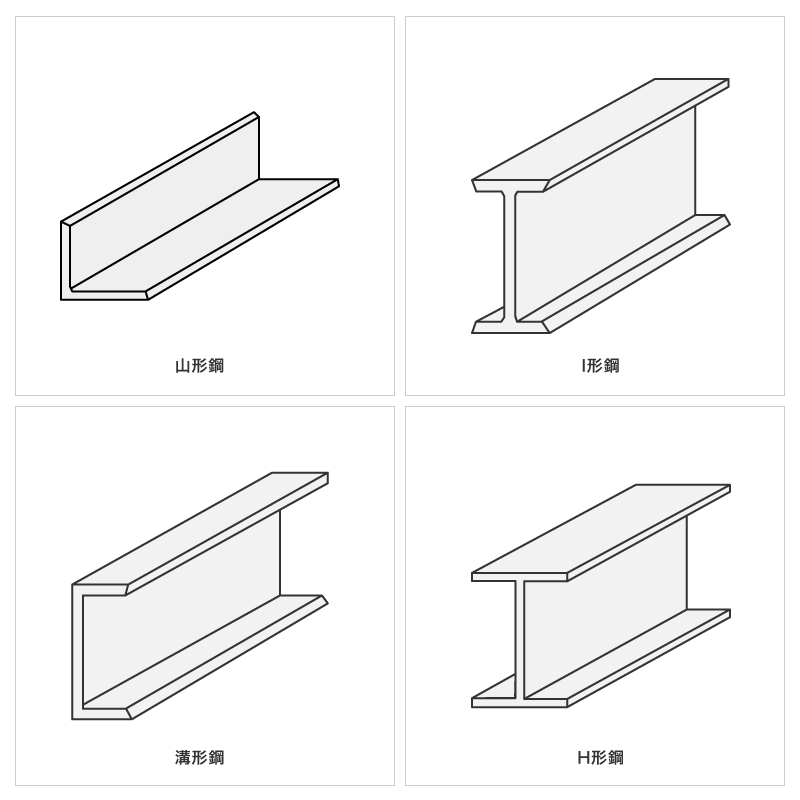 山形鋼

I形鋼

溝形鋼

H形鋼